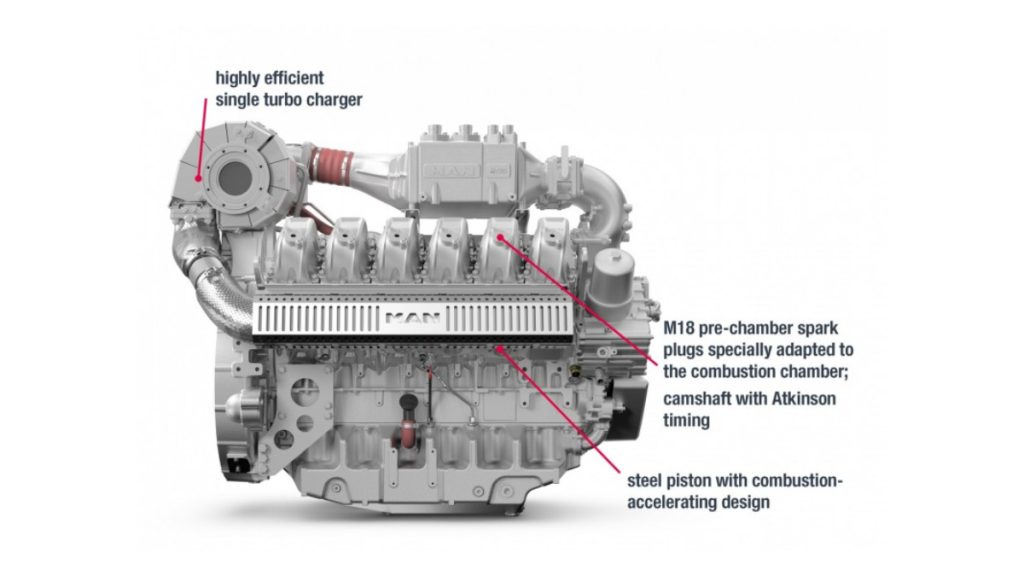 highly efficient
single turbo charger

MAN

MAN

M18 pre-chamber spark plugs specially adapted to the combustion chamber;

camshaft with Atkinson timing

steel piston with combustion-accelerating design